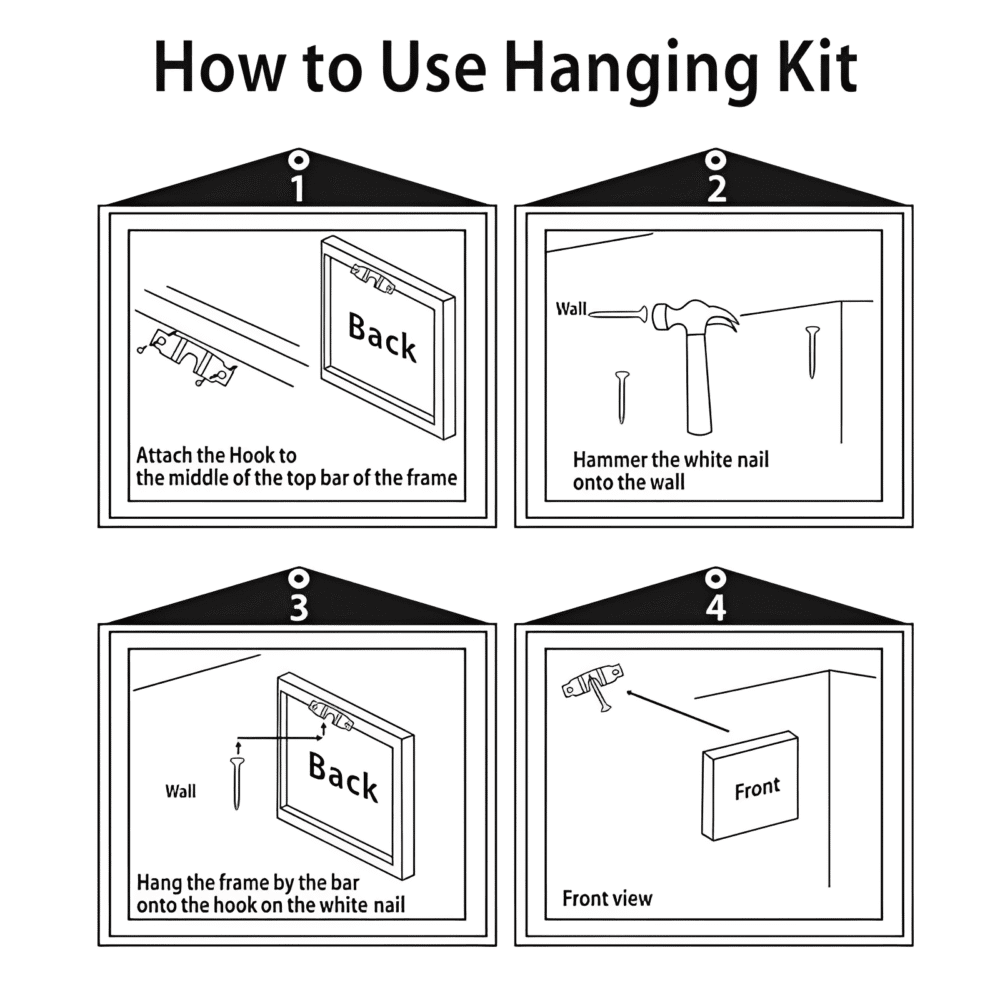 How to Use Hanging Kit

1

Back

Attach the Hook to the middle of the top bar of the frame

2

Wall

Hammer the white nail onto the wall

3

Wall

Back

Hang the frame by the bar onto the hook on the white nail

4

Front

Front view