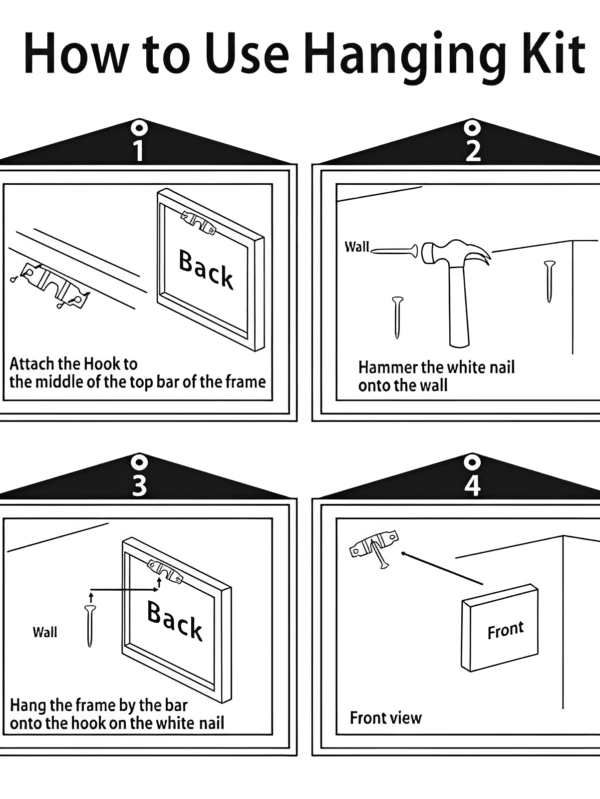 How to Use Hanging Kit

1

Back

Attach the Hook to the middle of the top bar of the frame

2

Wall

Hammer the white nail onto the wall

3

Wall

Back

Hang the frame by the bar onto the hook on the white nail

4

Front

Front view